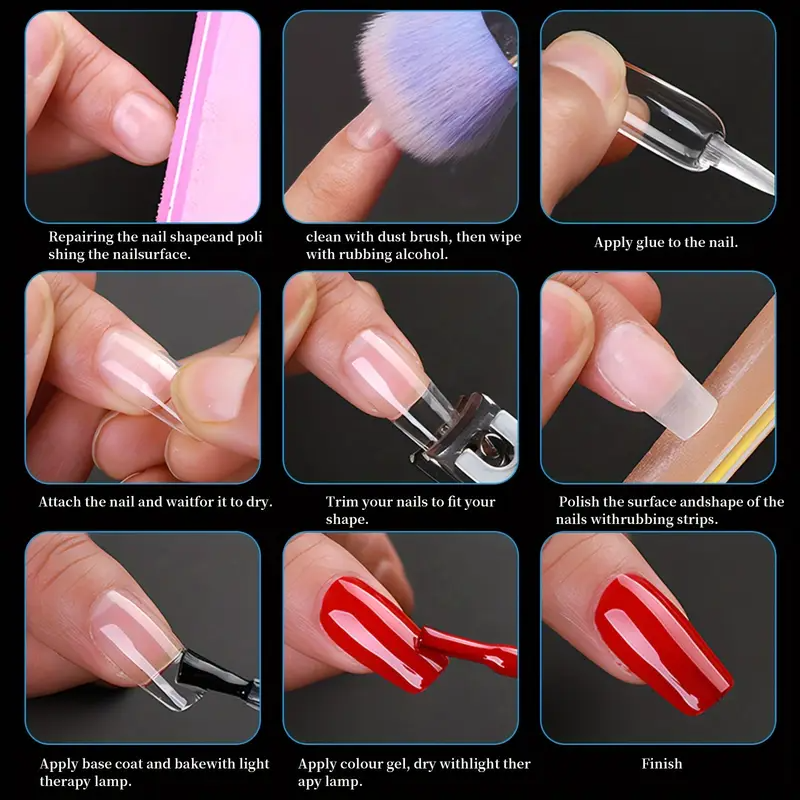 Repairing the nail shapeand poli shing the nailsurface.

clean with dust brush, then wipe with rubbing alcohol.

Apply glue to the nail.

Attach the nail and waitfor it to dry.

Trim your nails to fit your shape.

Polish the surface andshape of the nails withrubbing strips.

Apply base coat and bakewith light therapy lamp.

Apply colour gel, dry withlight ther apy lamp.

Finish