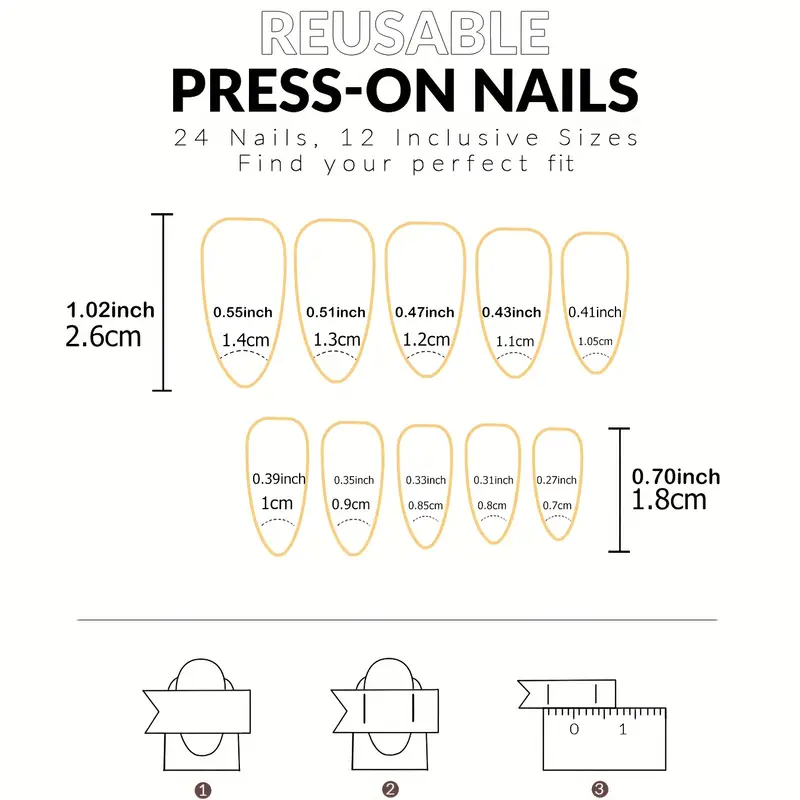 REUSABLE
PRESS-ON NAILS
24 Nails, 12 Inclusive Sizes
Find your perfect fit

1.02inch
2.6cm

0.55inch
1.4cm

0.51inch
1.3cm

0.47inch
1.2cm

0.43inch
1.1cm

0.41inch
1.05cm

0.39inch
1cm

0.35inch
0.9cm

0.33inch
0.85cm

0.31inch
0.8cm

0.27inch
0.7cm

0.70inch
1.8cm

0 1

❶ ❷ ❸